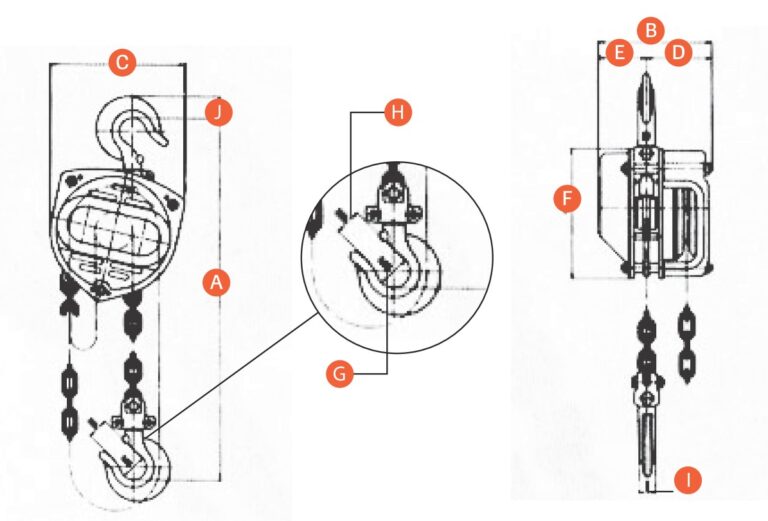 C
J
A
H
G
B
E
D
F
I