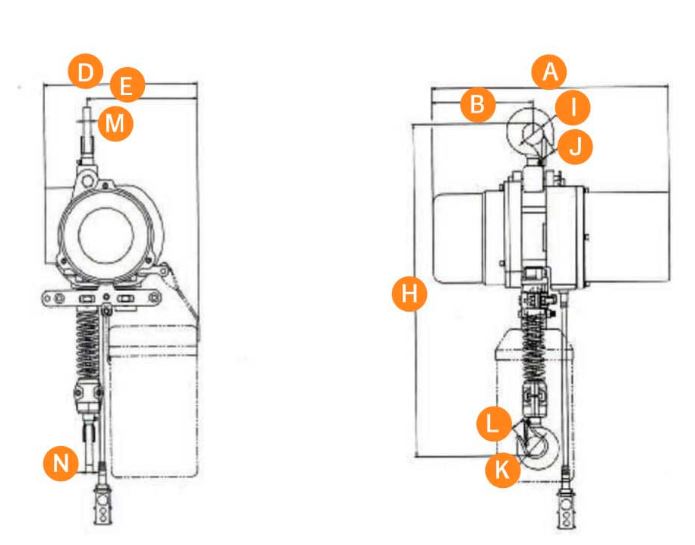 D
E
M
N
A
B
I
J
H
L
K