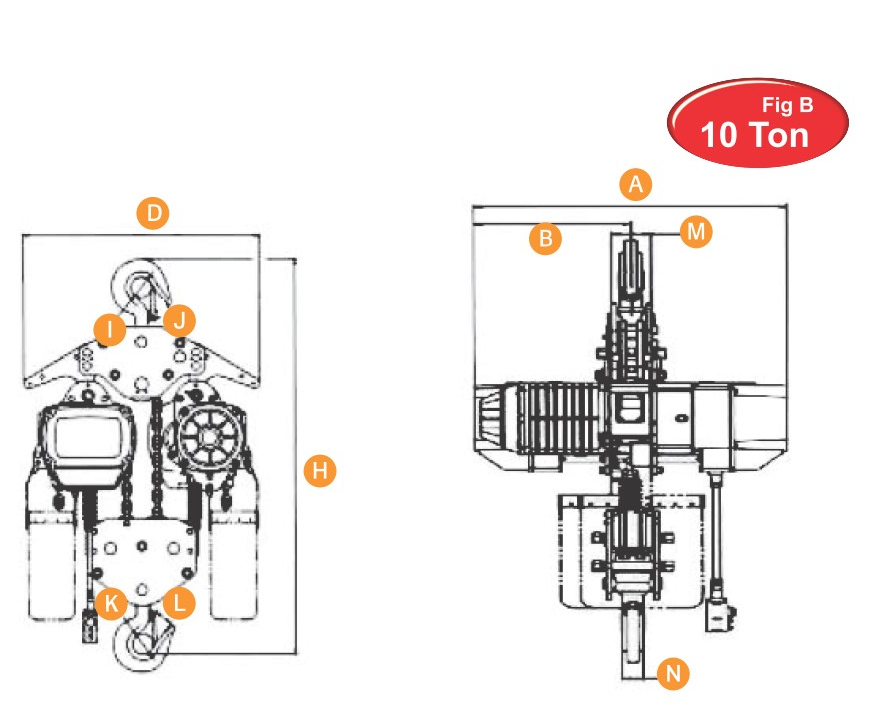 Fig B
10 Ton

D

I J

H

K L

A

B M

N